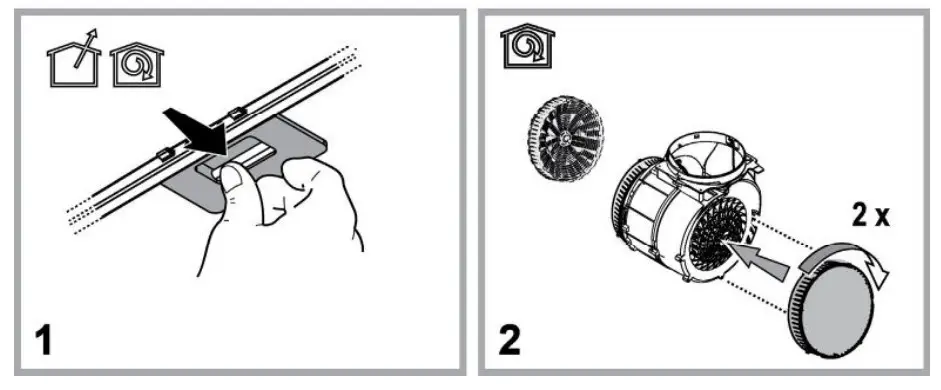 1

2 x

2