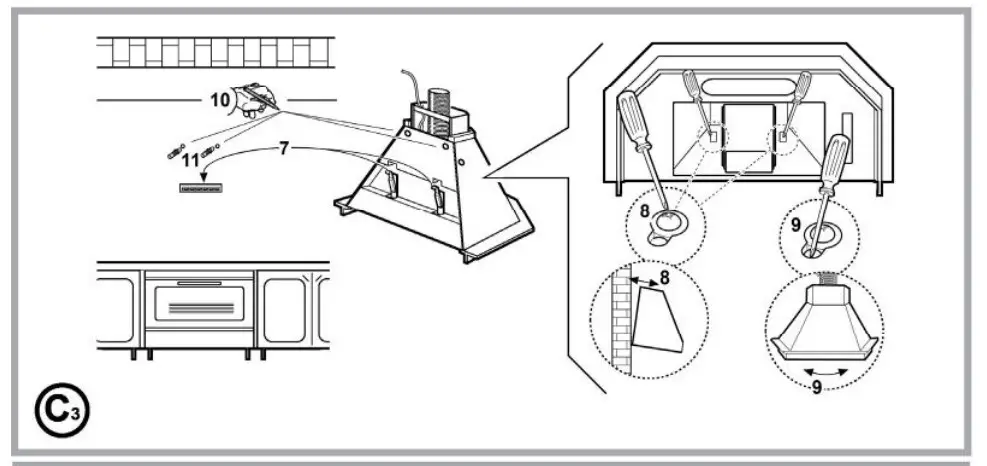 10
11
7
8
9
8
9
C3