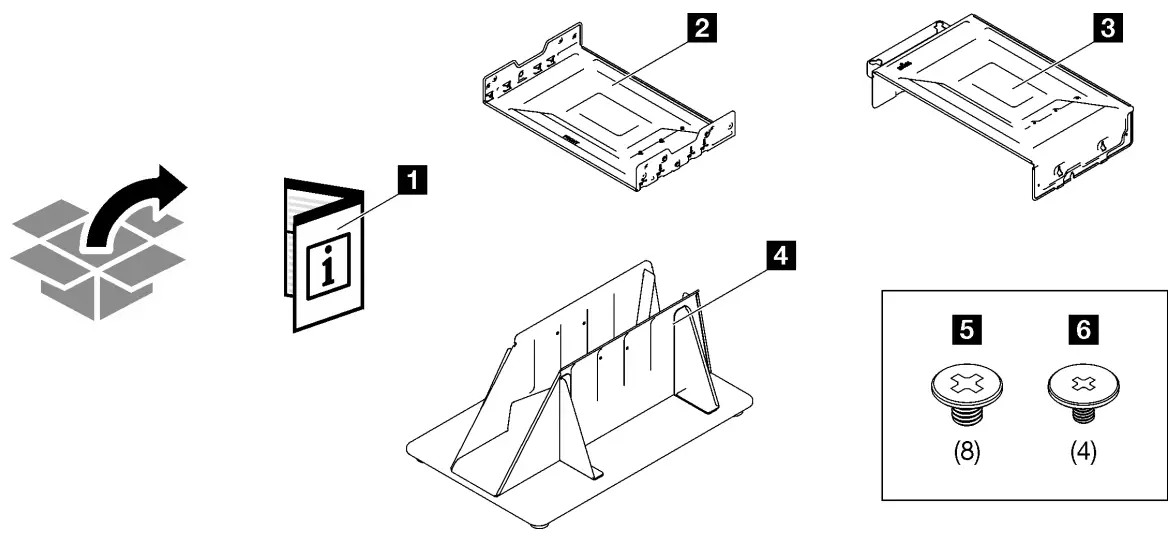 i

1

2

3

4

5

6

(8)

(4)