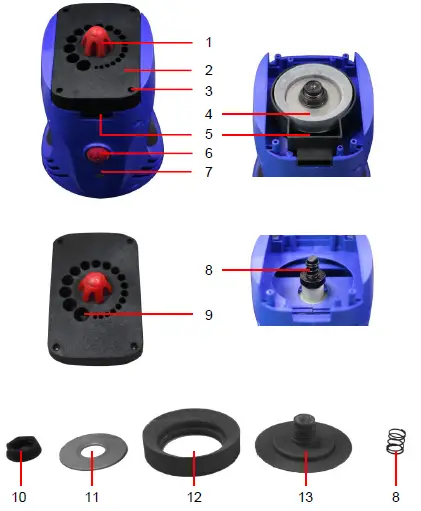 1
2
3
4
5
6
7
8
9
10
11
12
13
8