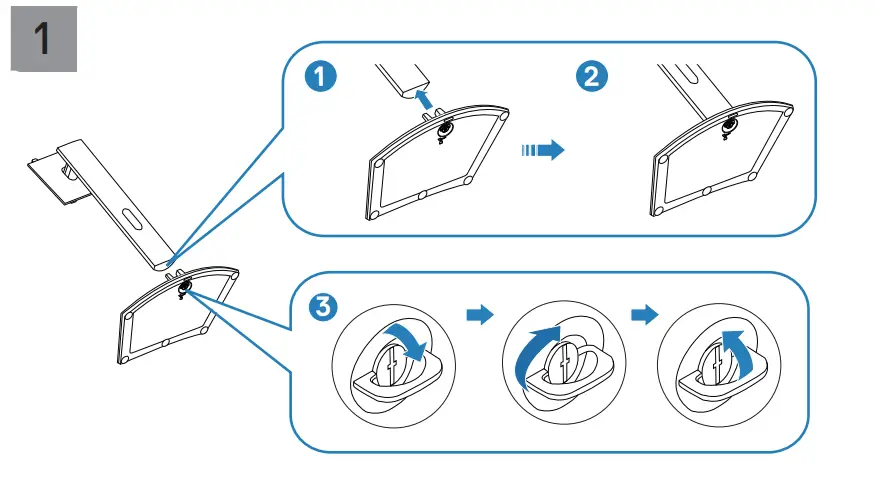 1

1

2

3