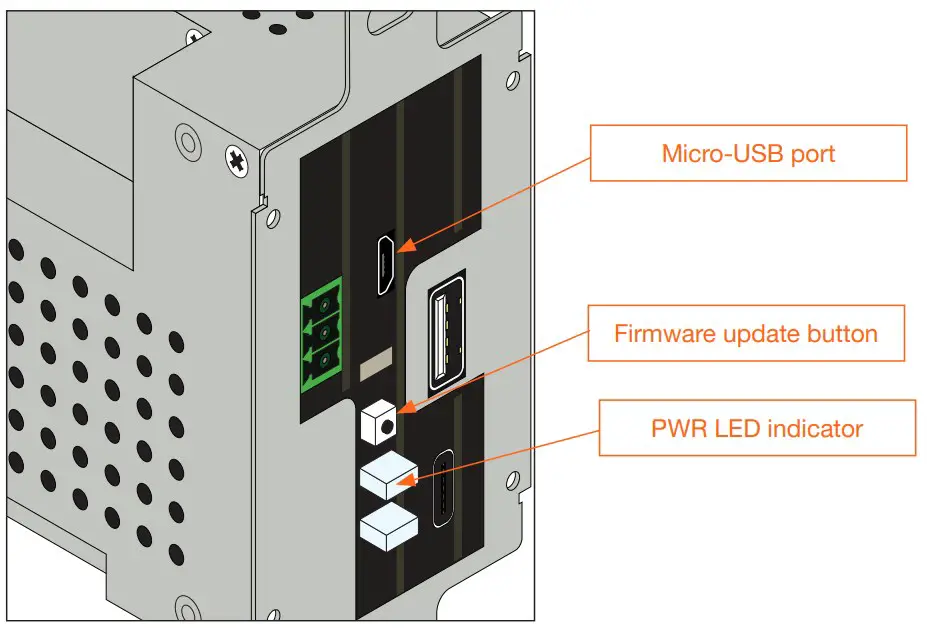 Micro-USB port

Firmware update button

PWR LED indicator