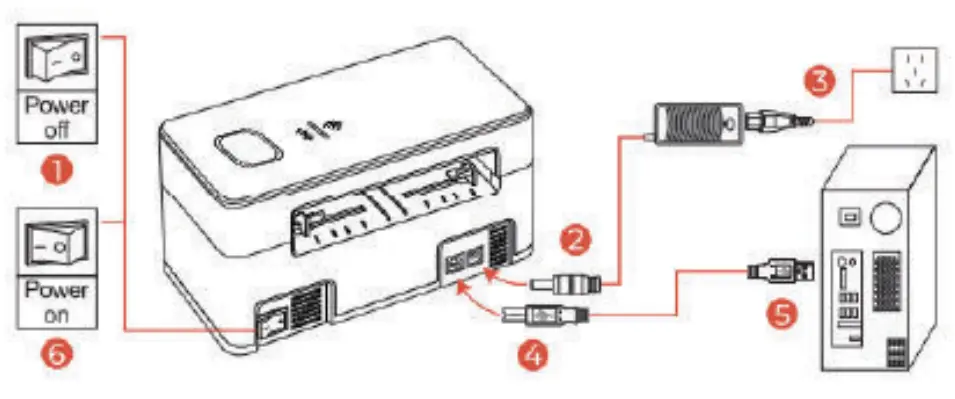 Power off

1

Power on

6

3

2

4

5