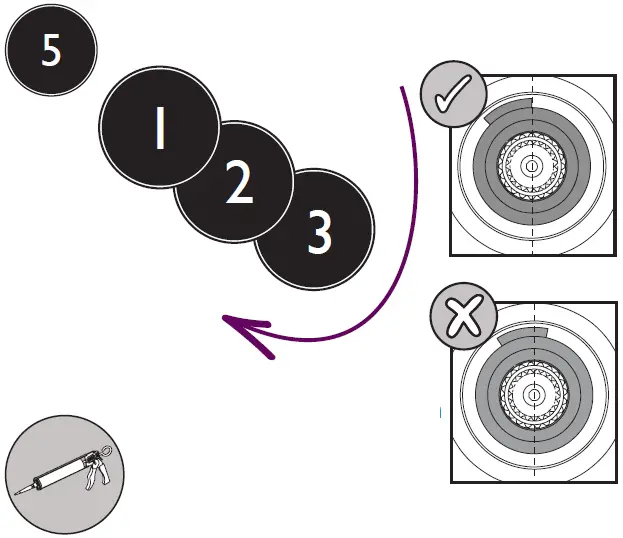 5

1

2

3