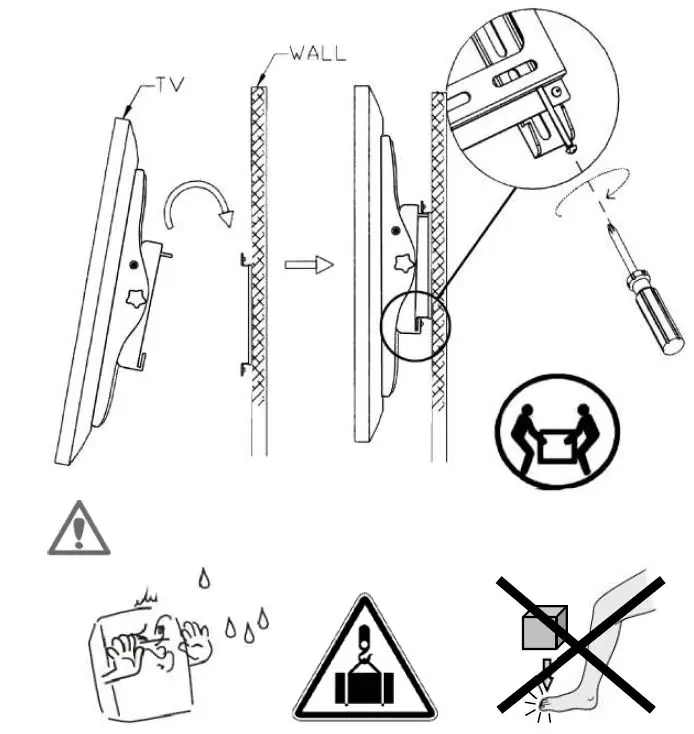 TV

WALL