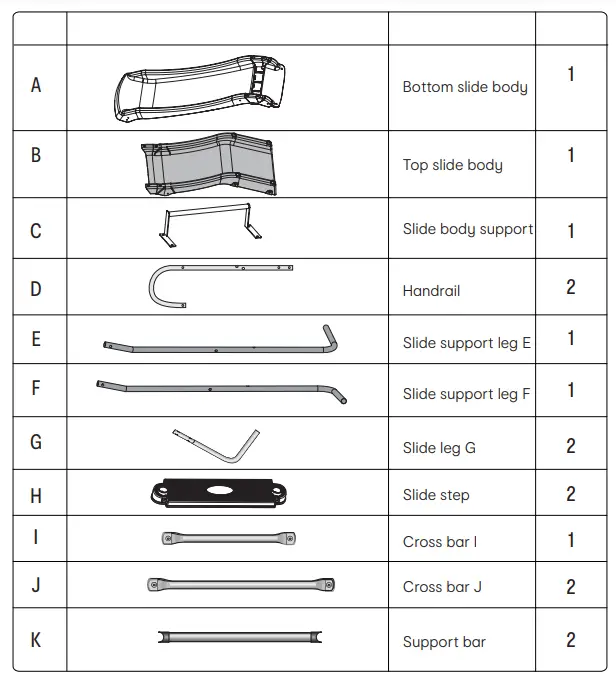 | | | | |
|---|---|---|---|
| A | | Bottom slide body | 1 |
| B | | Top slide body | 1 |
| C | | Slide body support | 1 |
| D | | Handrail | 2 |
| E | | Slide support leg E | 1 |
| F | | Slide support leg F | 1 |
| G | | Slide leg G | 2 |
| H | | Slide step | 2 |
| I | | Cross bar I | 1 |
| J | | Cross bar J | 2 |
| K | | Support bar | 2 |