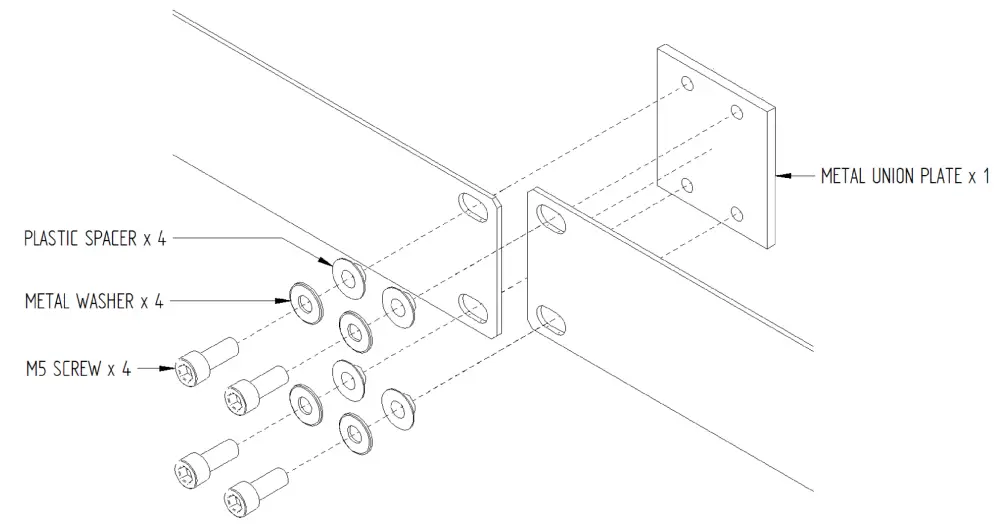 METAL UNION PLATE x 1

PLASTIC SPACER x 4

METAL WASHER x 4

M5 SCREW x 4