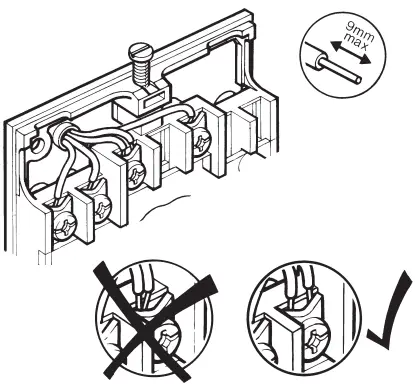 9mm
max