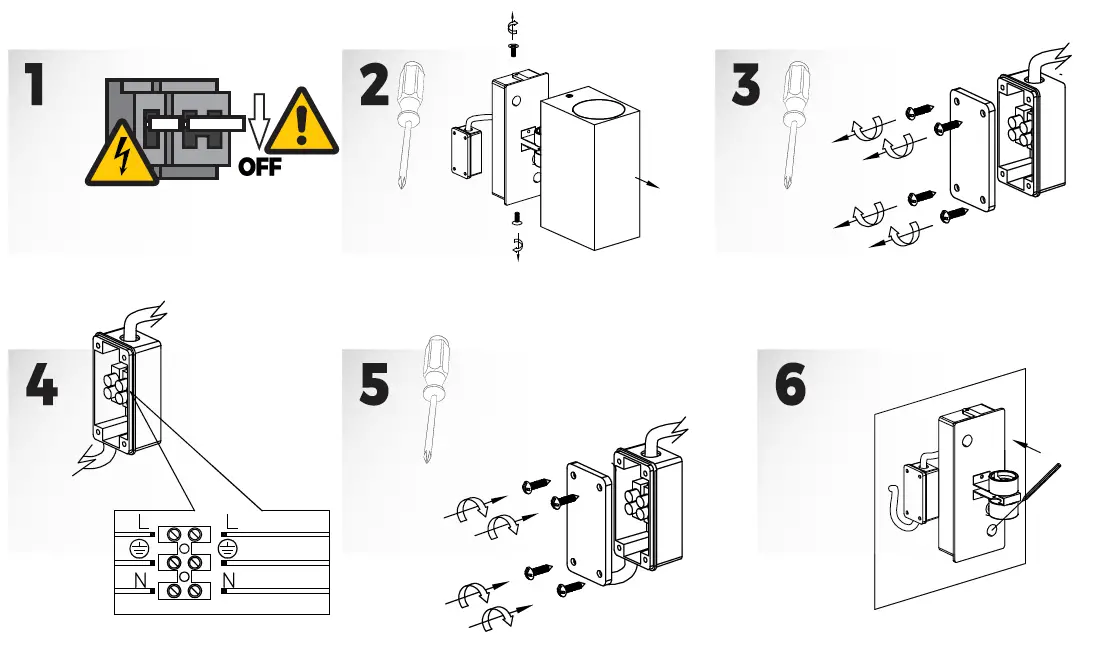 1

OFF

2

3

4

L L
N N

5

6