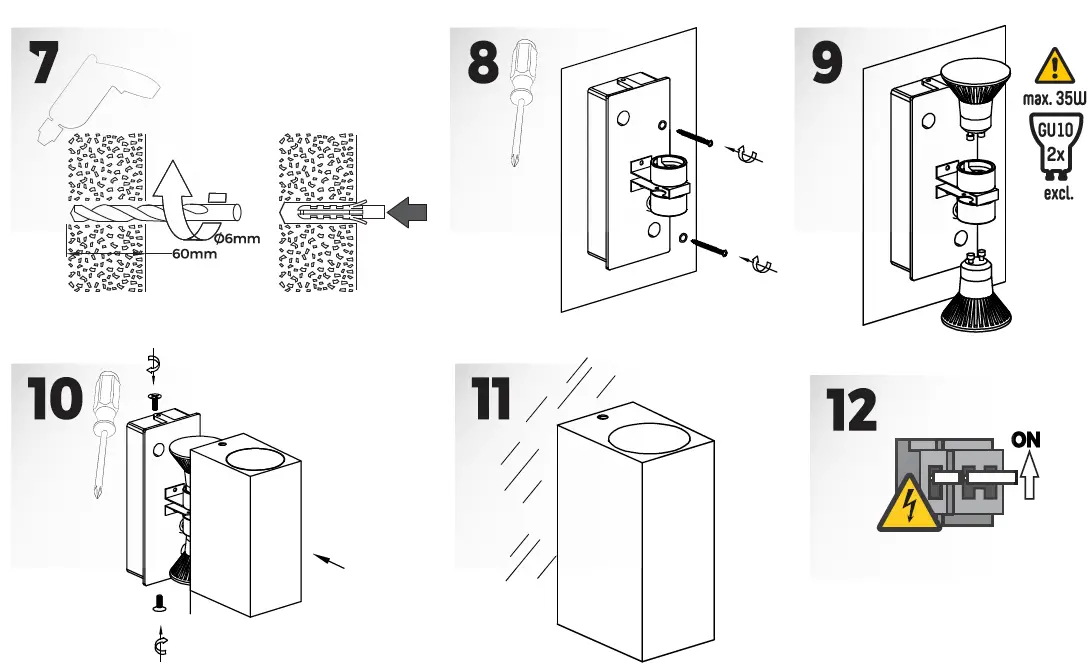 7

Ø6mm

60mm

8

9

max. 35W

GU10

2x

excl.

10

11

12

ON