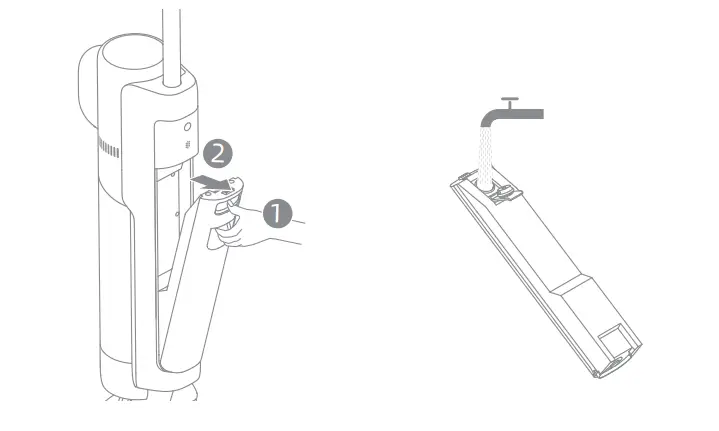 2
1