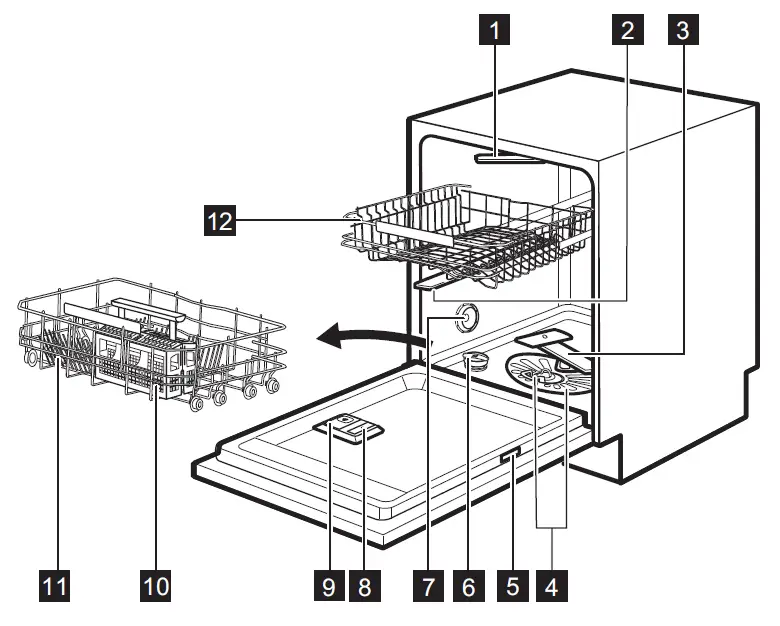 1
2
3
12
11
10
9
8
7
6
5
4