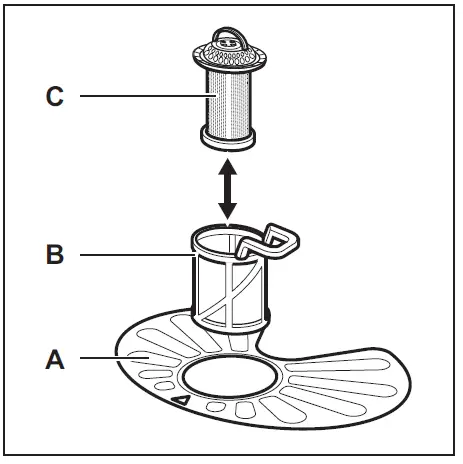 C

B

A