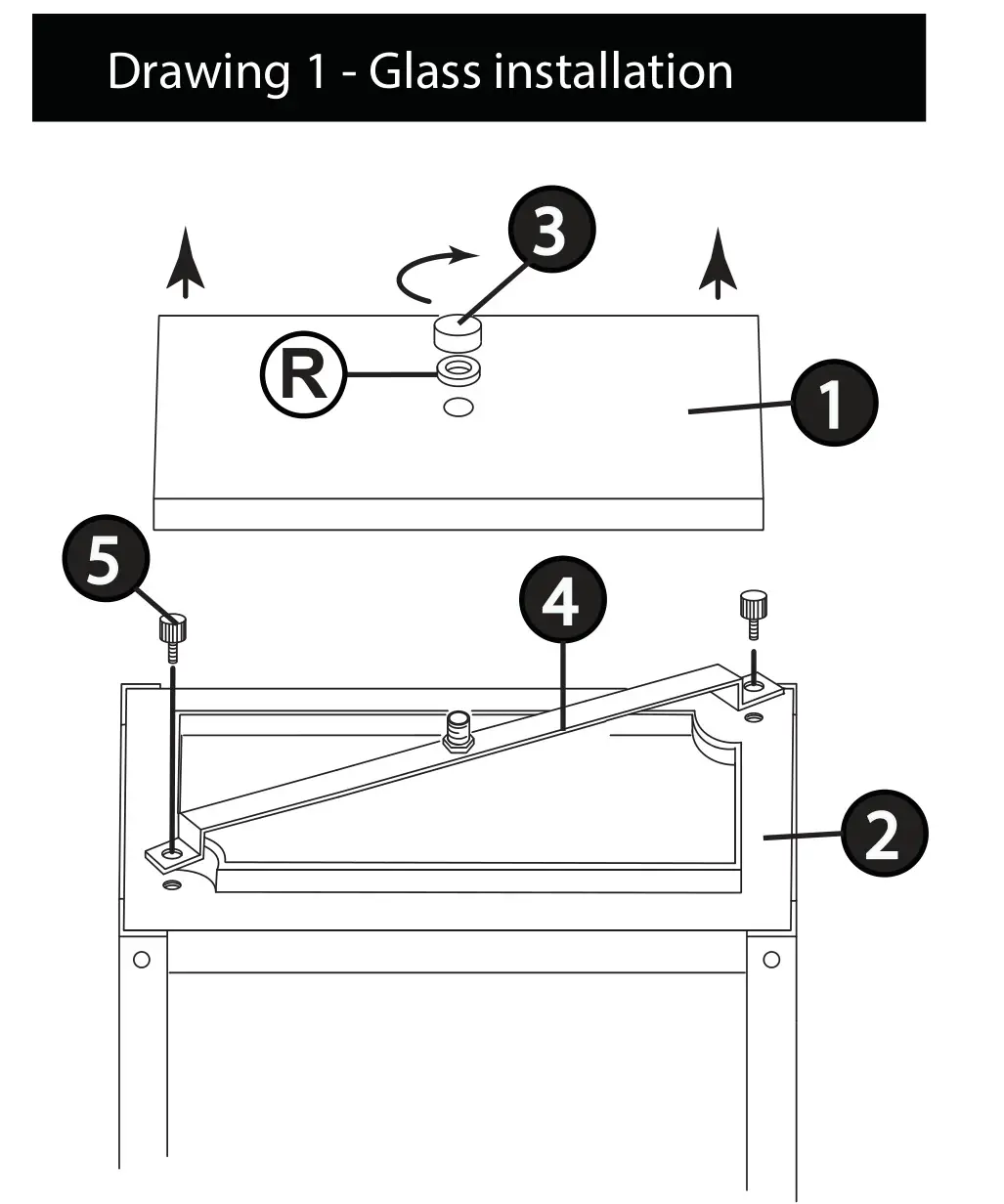 Drawing 1 - Glass installation

3

R

1

5

4

2