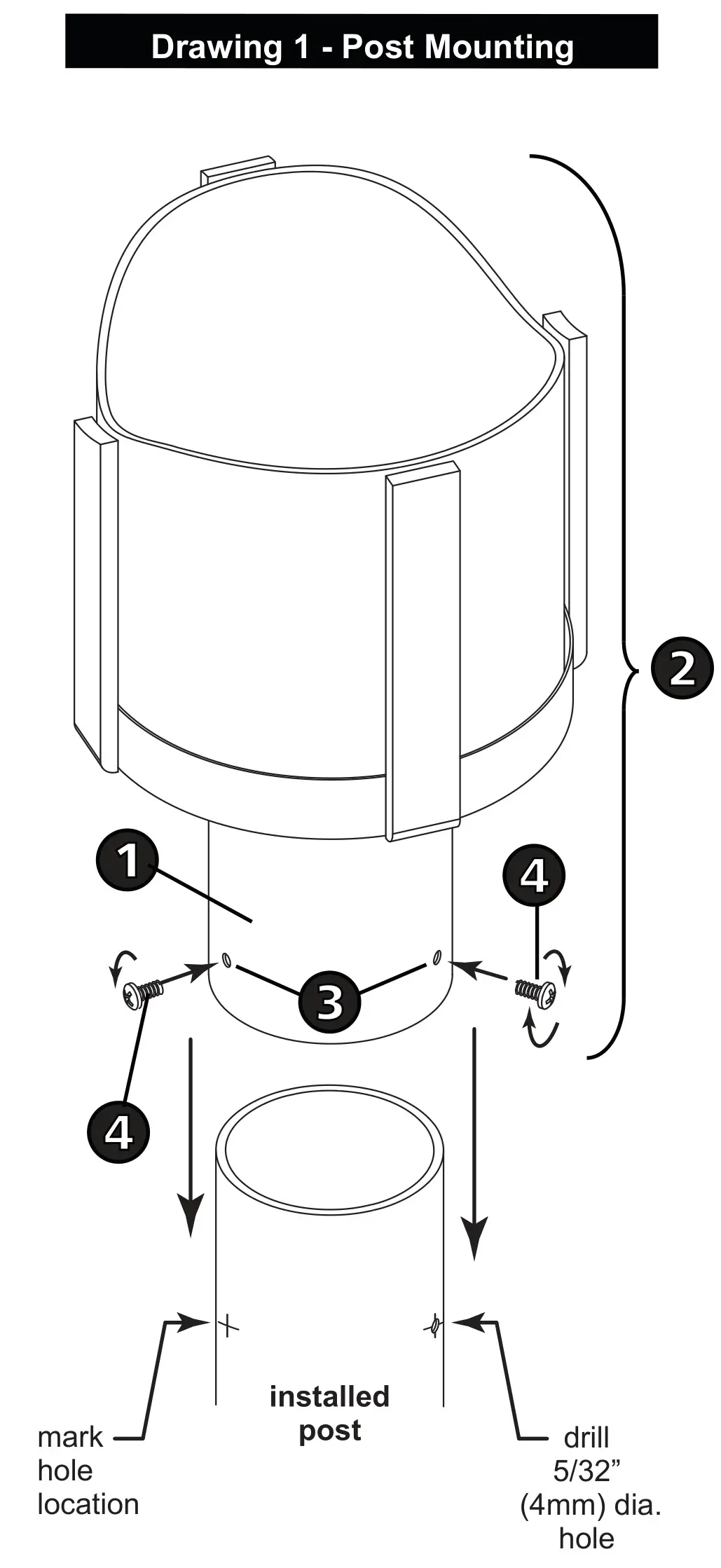 Drawing 1 - Post Mounting

2

1

4

3

4

installed post

mark hole location

drill 5/32” (4mm) dia. hole