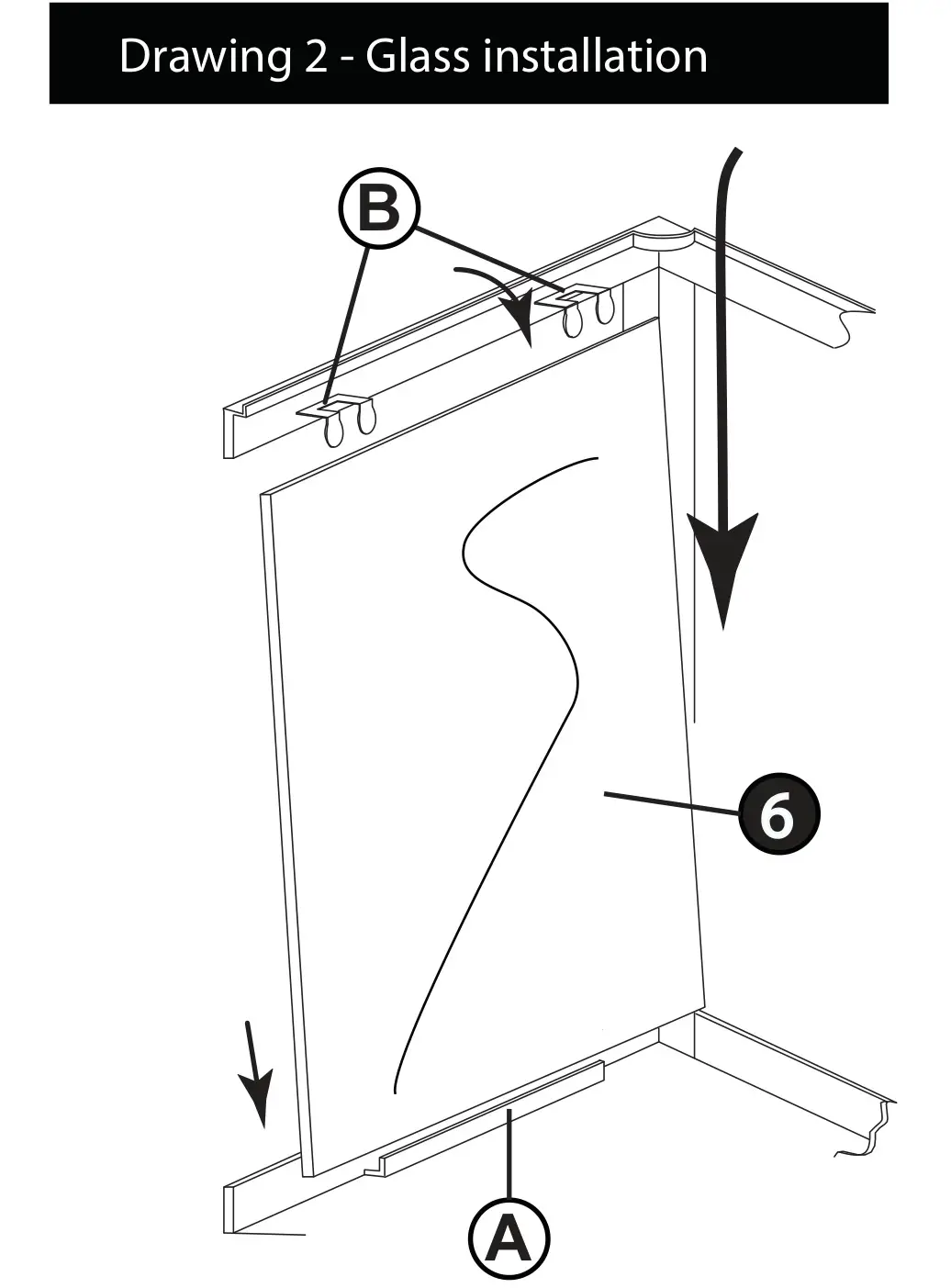 Drawing 2 - Glass installation

B

6

A