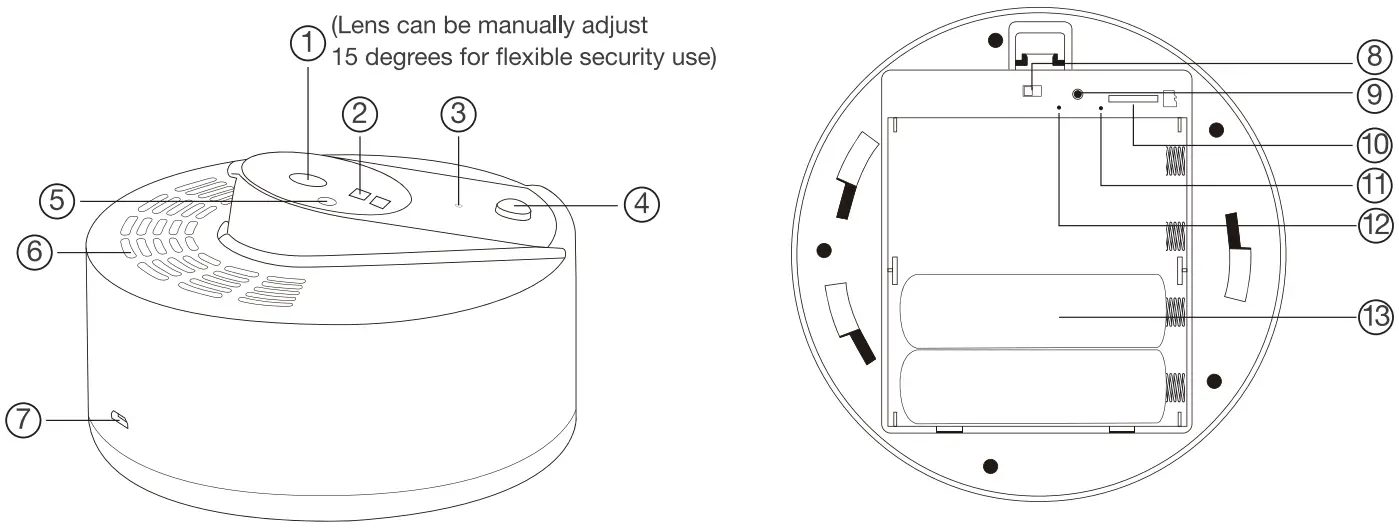 ① (Lens can be manually adjust 15 degrees for flexible security use)

②

③

④

⑤

⑥

⑦

⑧

⑨

⑩

⑪

⑫

⑬