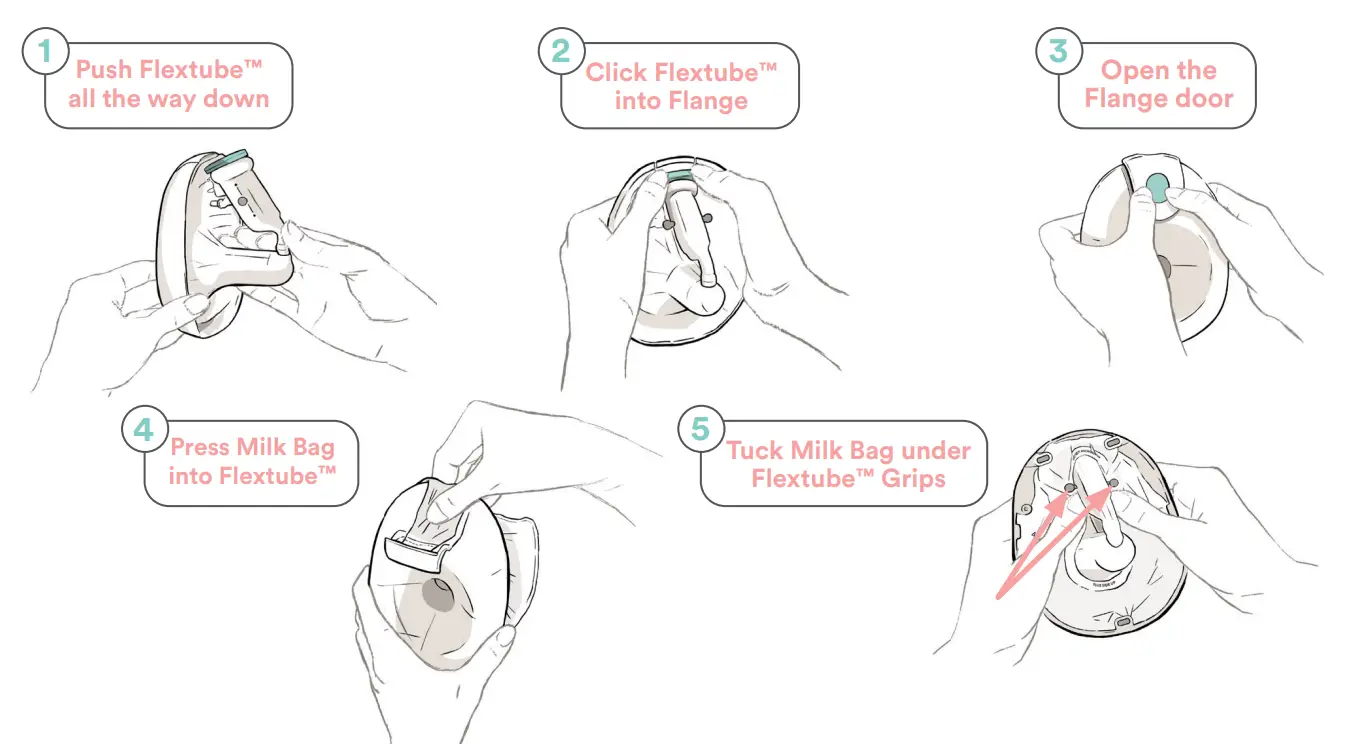 1 Push Flextube™ all the way down

2 Click Flextube™ into Flange

3 Open the Flange door

4 Press Milk Bag into Flextube™

5 Tuck Milk Bag under Flextube™ Grips