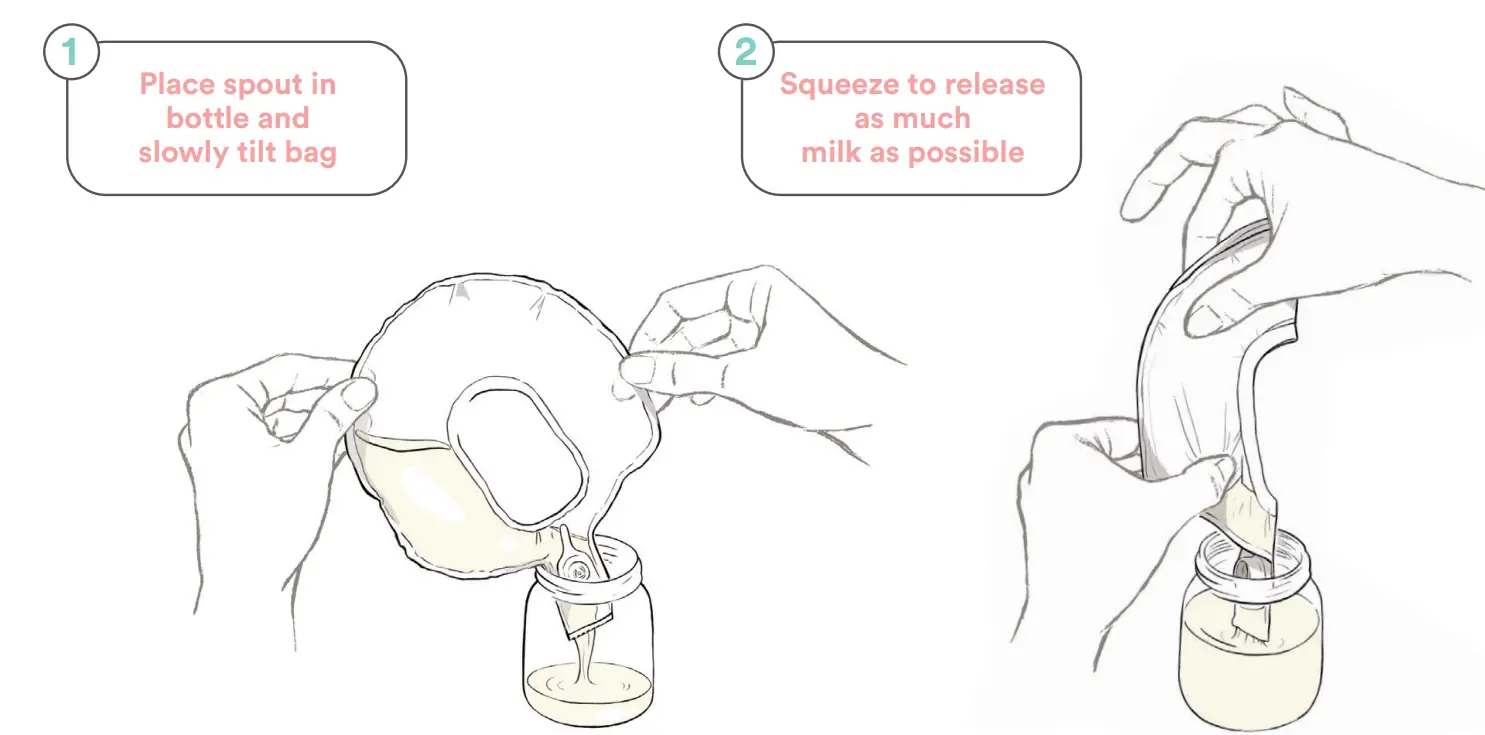 1

Place spout in bottle and slowly tilt bag

2

Squeeze to release as much milk as possible