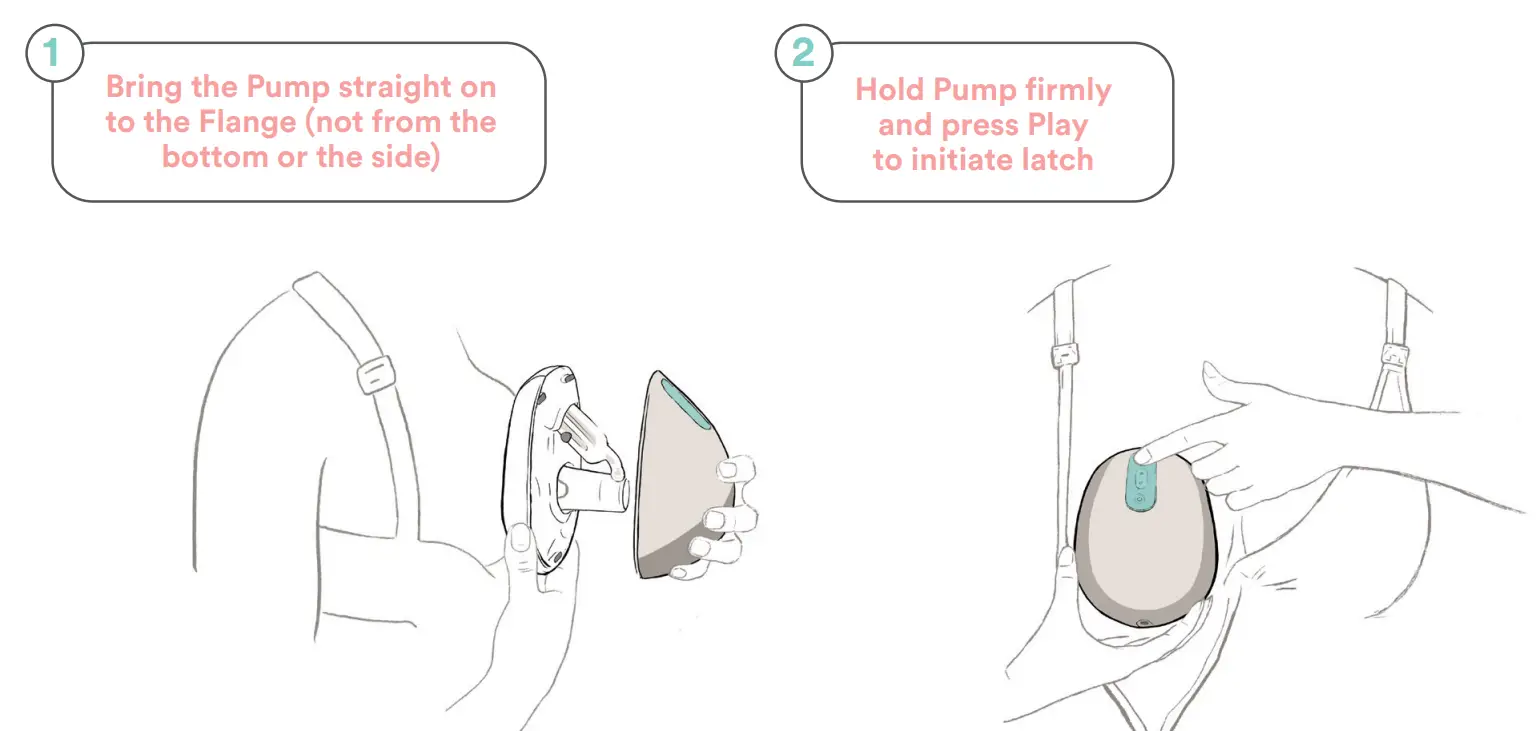 1

Bring the Pump straight on to the Flange (not from the bottom or the side)

2

Hold Pump firmly and press Play to initiate latch