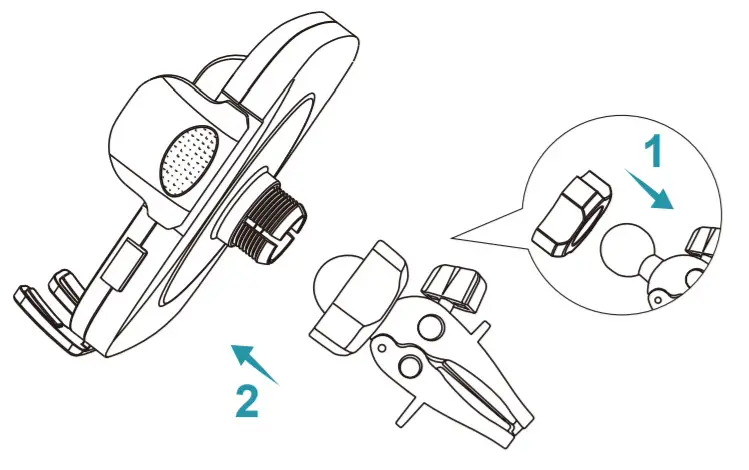 1

2