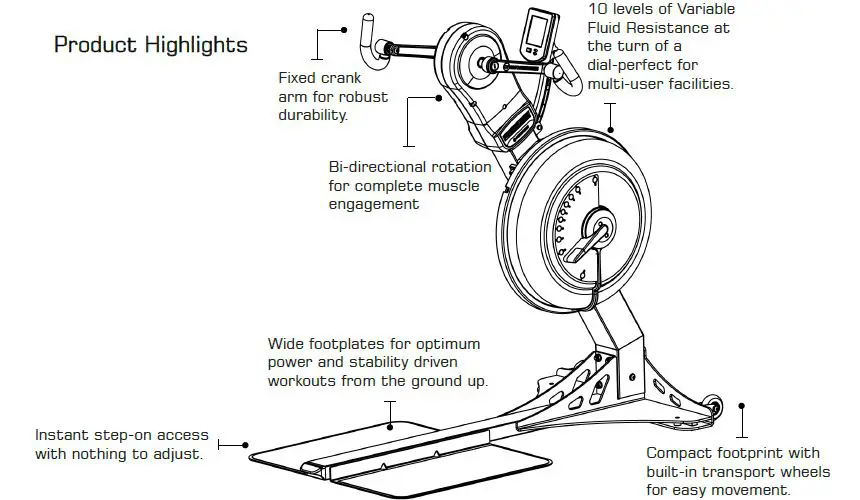 Product Highlights

Fixed crank arm for robust durability.

10 levels of Variable Fluid Resistance at the turn of a dial-perfect for multi-user facilities.

Bi-directional rotation for complete muscle engagement

Wide footplates for optimum power and stability driven workouts from the ground up.

Instant step-on access with nothing to adjust.

Compact footprint with built-in transport wheels for easy movement.