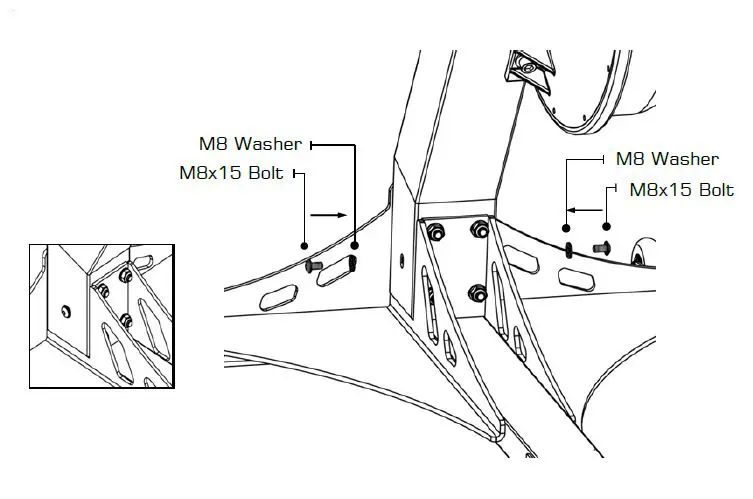 M8 Washer
M8x15 Bolt
M8 Washer
M8x15 Bolt