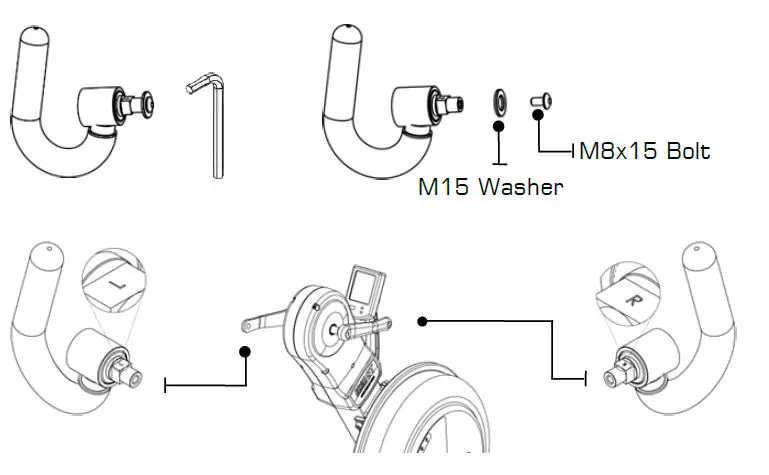 M8x15 Bolt

M15 Washer

L

R