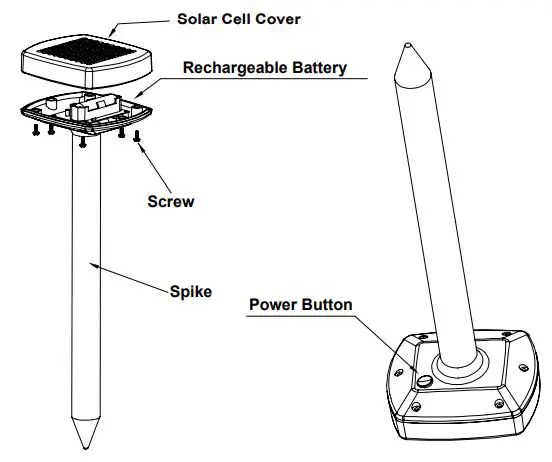 Solar Cell Cover

Rechargeable Battery

Screw

Spike

Power Button