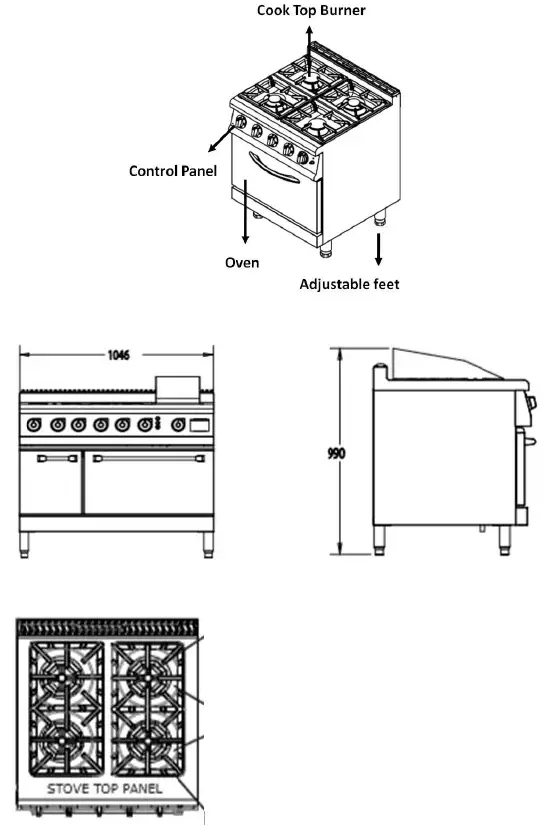 Cook Top Burner

Control Panel

Oven

Adjustable feet

1046

990

STOVE TOP PANEL