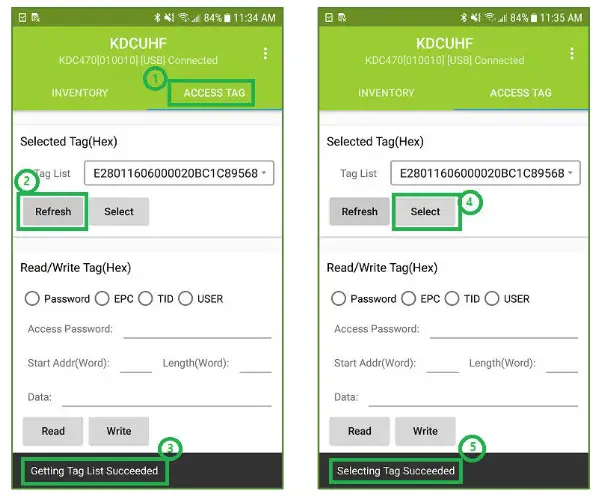 84% 11:34 AM

KDCUHF
KDC470[010010] [USB] Connected

1
INVENTORY
ACCESS TAG

Selected Tag(Hex)

2
Tag List
E28011606000020BC1C89568

Refresh
Select

Read/Write Tag(Hex)

Password
EPC
TID
USER

Access Password:

Start Addr(Word):
Length(Word):

Data:

Read
Write

3
Getting Tag List Succeeded

84% 11:35 AM

KDCUHF
KDC470[010010] [USB] Connected

INVENTORY
ACCESS TAG

Selected Tag(Hex)

Tag List
E28011606000020BC1C89568

Refresh
Select
4

Read/Write Tag(Hex)

Password
EPC
TID
USER

Access Password:

Start Addr(Word):
Length(Word):

Data:

Read
Write

5
Selecting Tag Succeeded