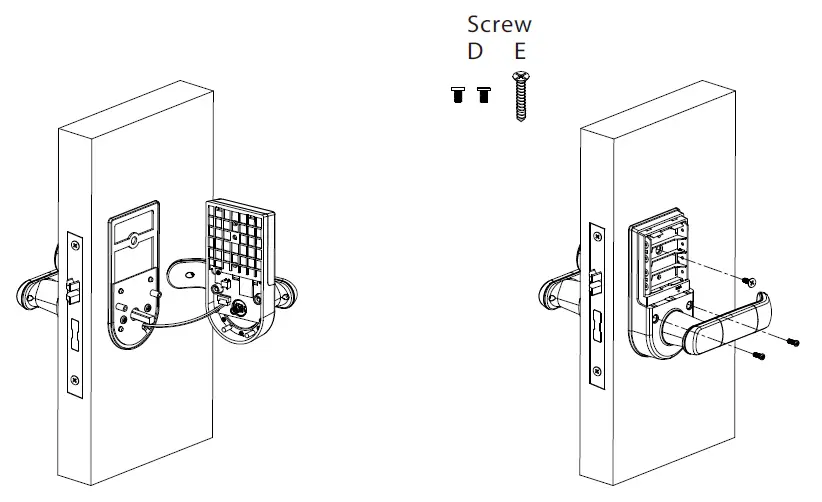 Screw
D E