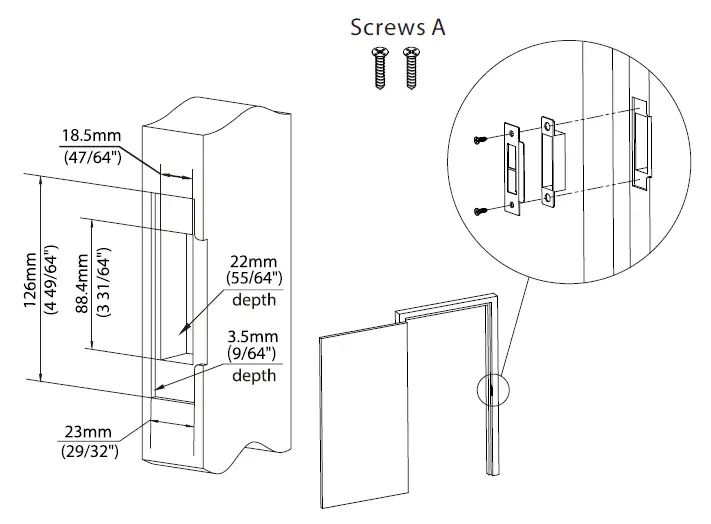 Screws A

18.5mm
(47/64")

126mm
(4 49/64")

88.4mm
(3 31/64")

22mm
(55/64")
depth

3.5mm
(9/64")
depth

23mm
(29/32")