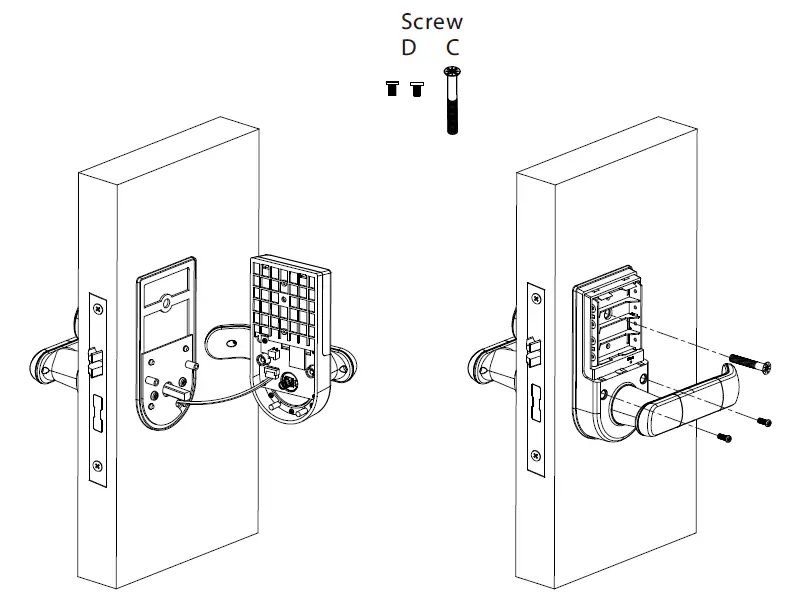 Screw
D C