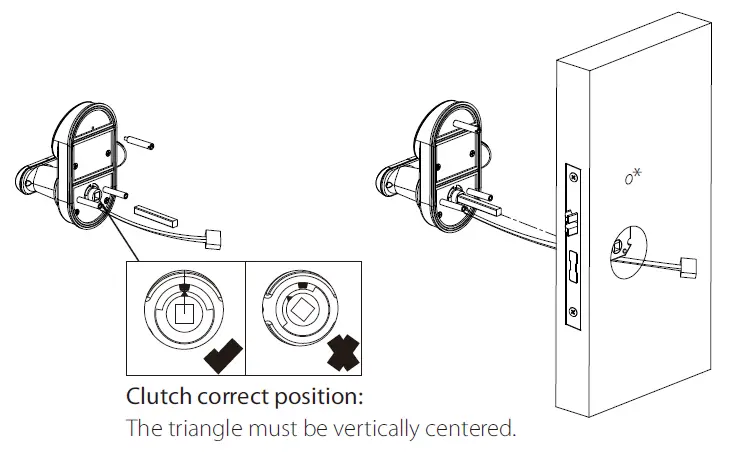 Clutch correct position:
The triangle must be vertically centered.