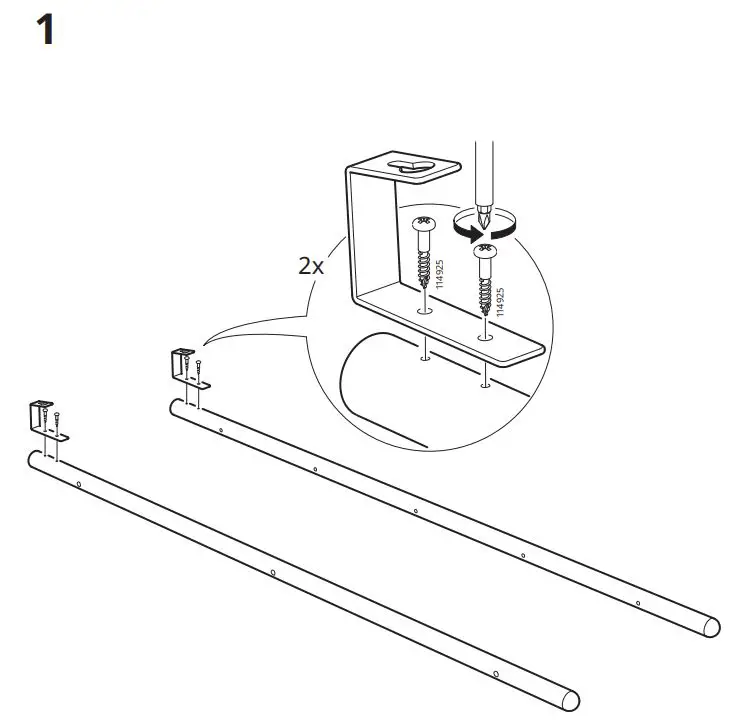 1

2x

114925

114925