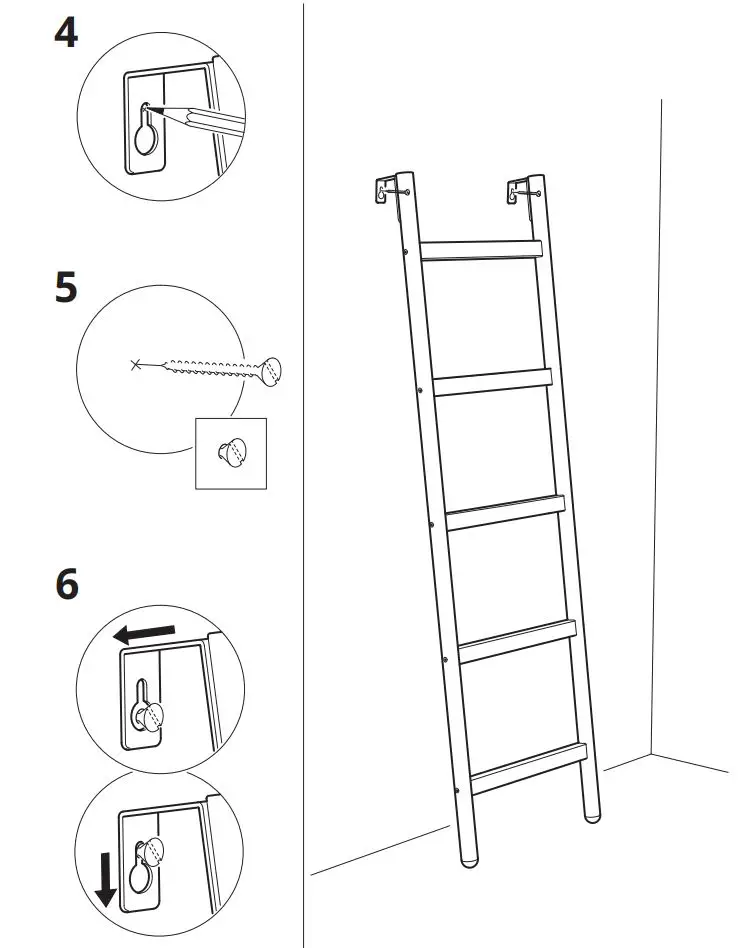 4

5

6