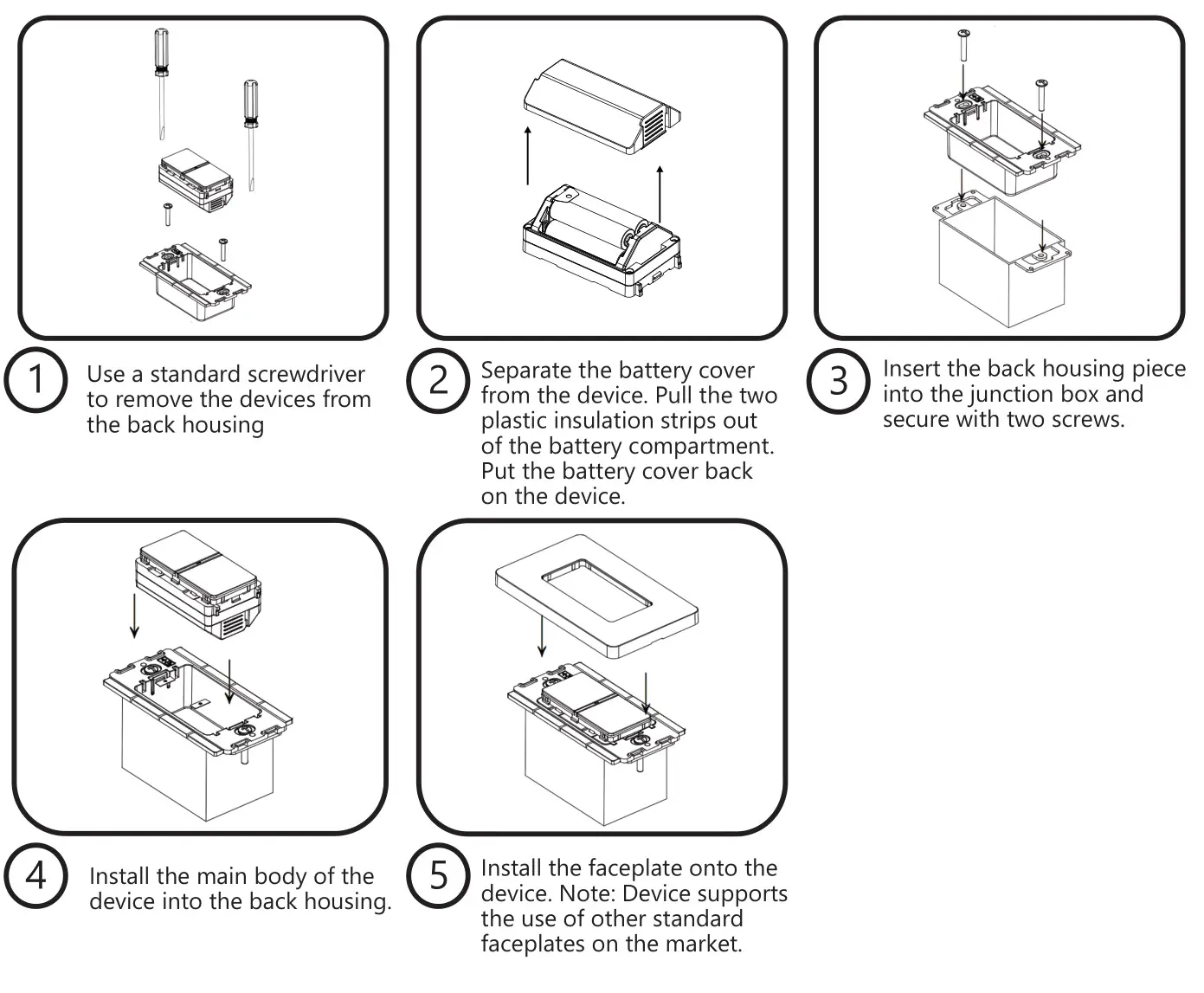 1 Use a standard screwdriver to remove the devices from the back housing

2 Separate the battery cover from the device. Pull the two plastic insulation strips out of the battery compartment. Put the battery cover back on the device.

3 Insert the back housing piece into the junction box and secure with two screws.

4 Install the main body of the device into the back housing.

5 Install the faceplate onto the device. Note: Device supports the use of other standard faceplates on the market.