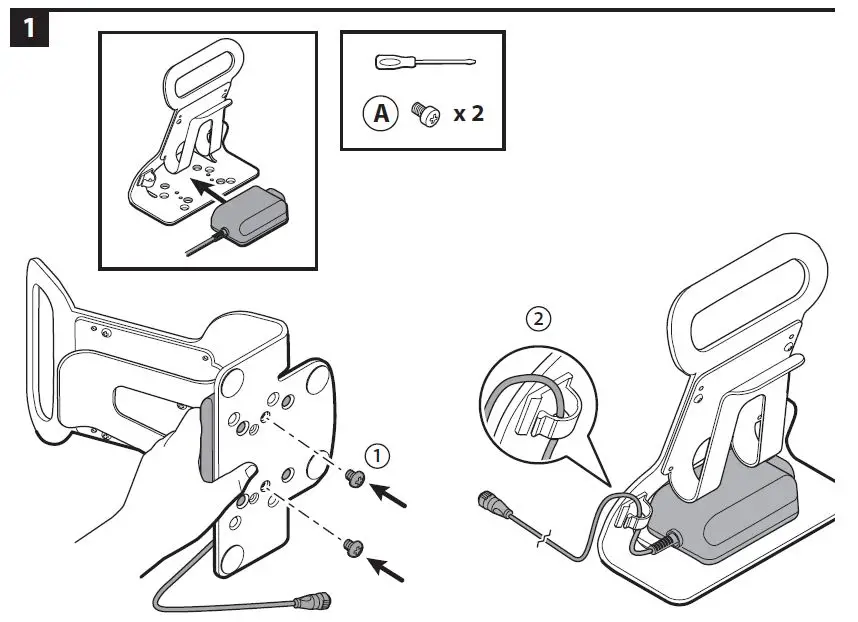 1

A x 2

①

②