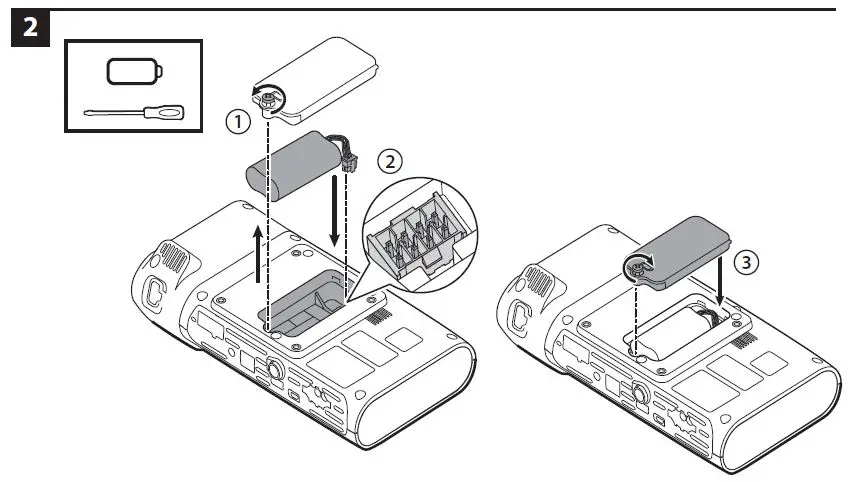 2

①

②

③