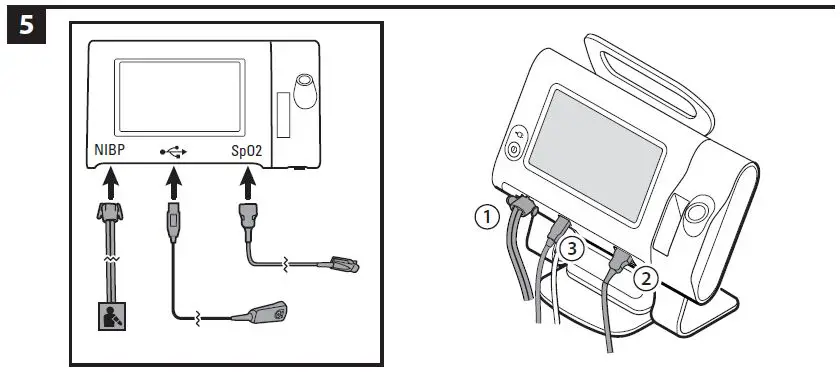 5

NIBP

SpO2

1

3

2