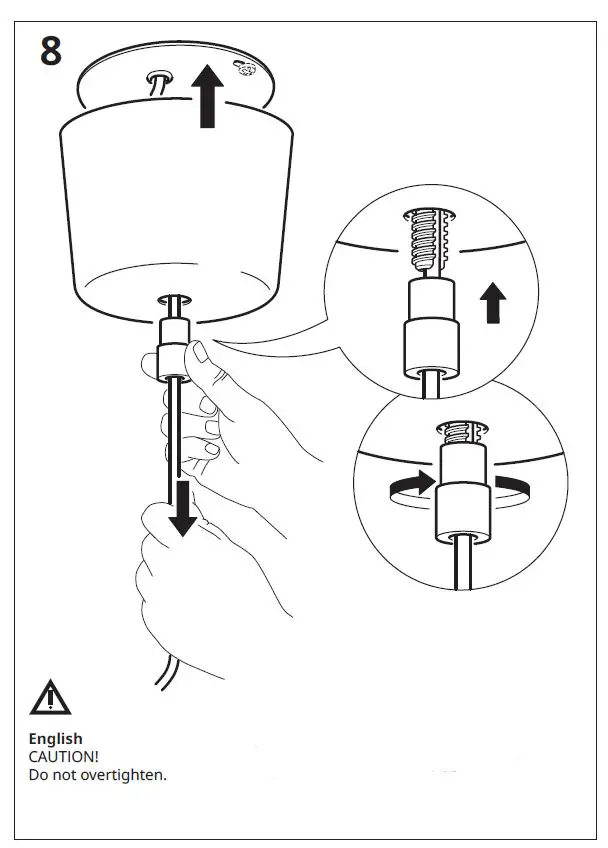 8

English
CAUTION!
Do not overtighten.