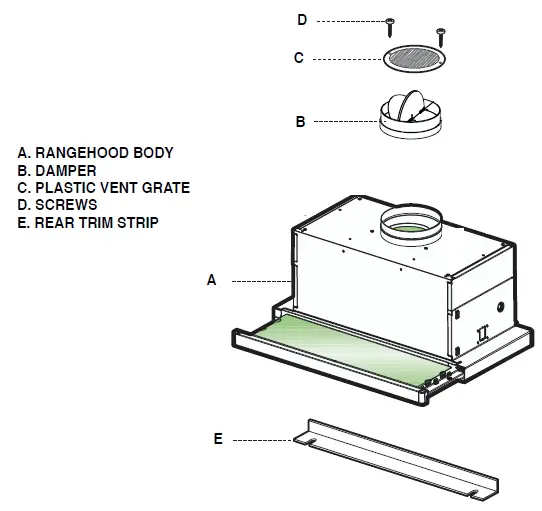 D
C
B
A. RANGEHOOD BODY
B. DAMPER
C. PLASTIC VENT GRATE
D. SCREWS
E. REAR TRIM STRIP
A
E