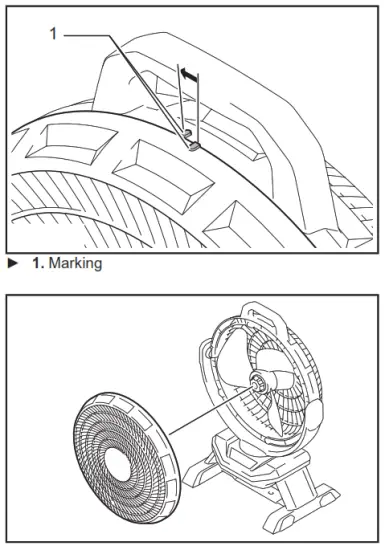 1

► 1. Marking