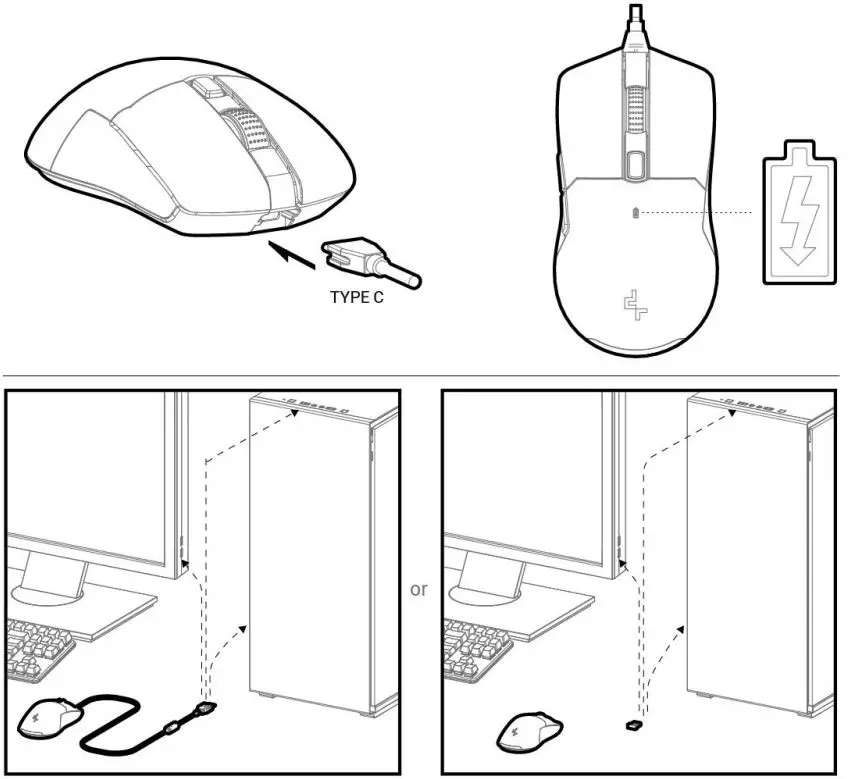 TYPE C

or