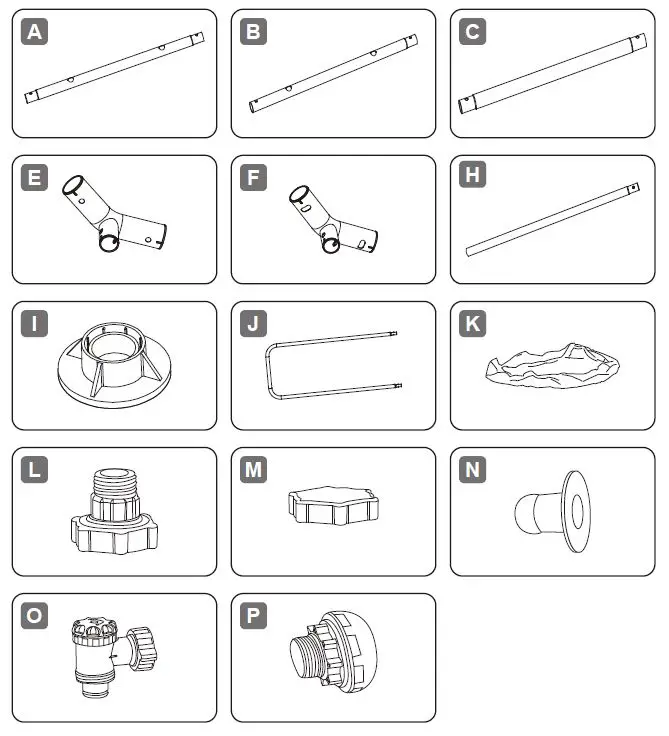 A

B

C

E

F

H

I

J

K

L

M

N

O

P