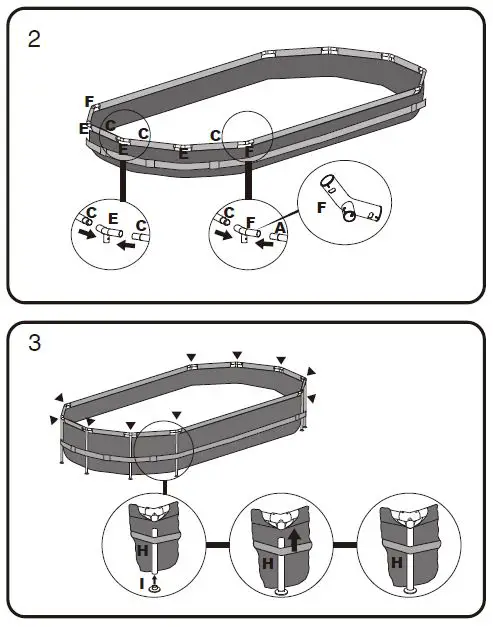 2

F
E
C
C
E
E
C
F

C
E
C

C
F
A

F

3

H
I

H

H