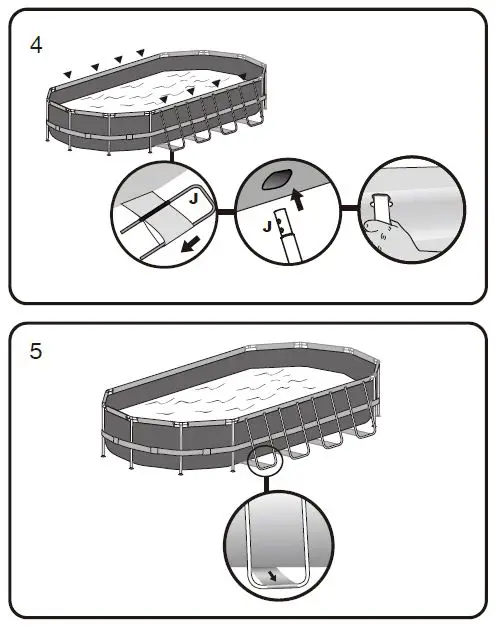 4

J

J

5