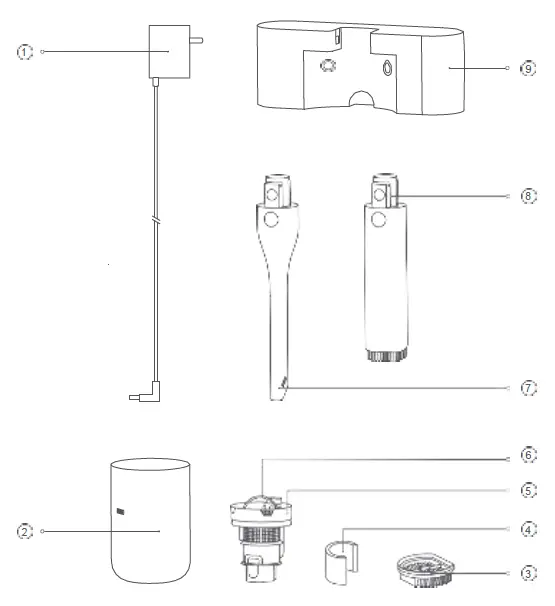 1
9
8
7
6
5
2
4
3