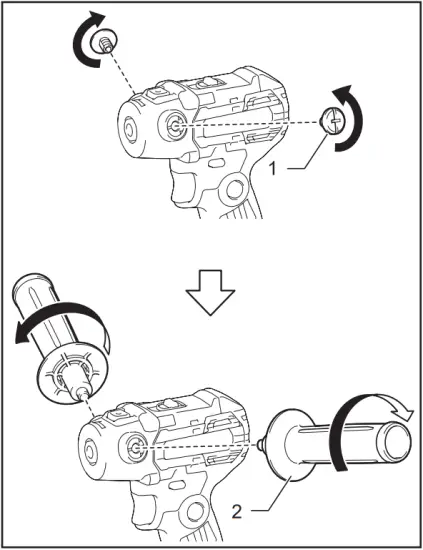 1

2